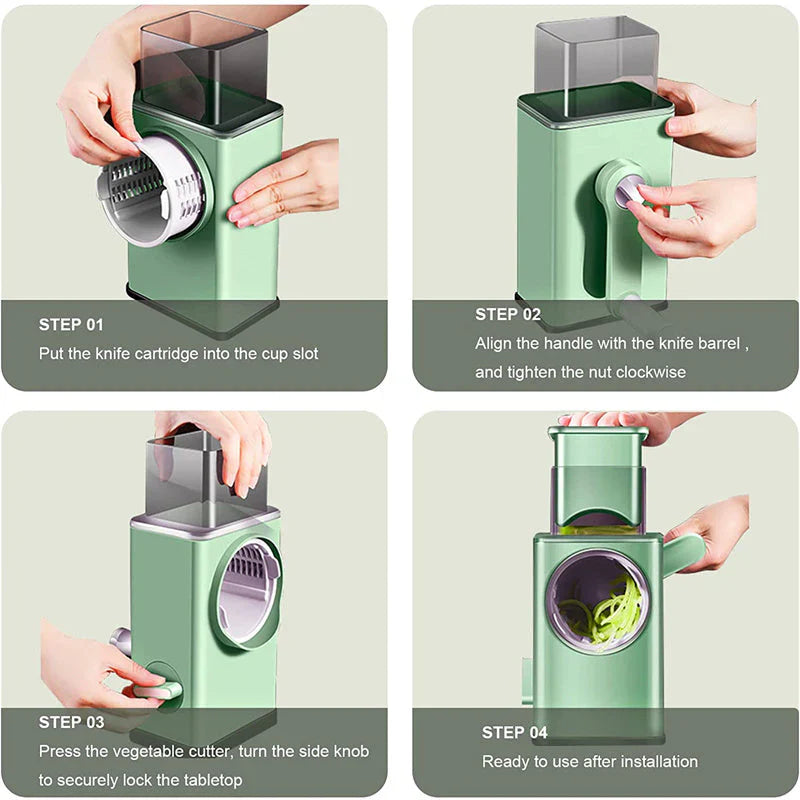 STEP 01
Put the knife cartridge into the cup slot

STEP 02
Align the handle with the knife barrel , and tighten the nut clockwise

STEP 03
Press the vegetable cutter, turn the side knob to securely lock the tabletop

STEP 04
Ready to use after installation